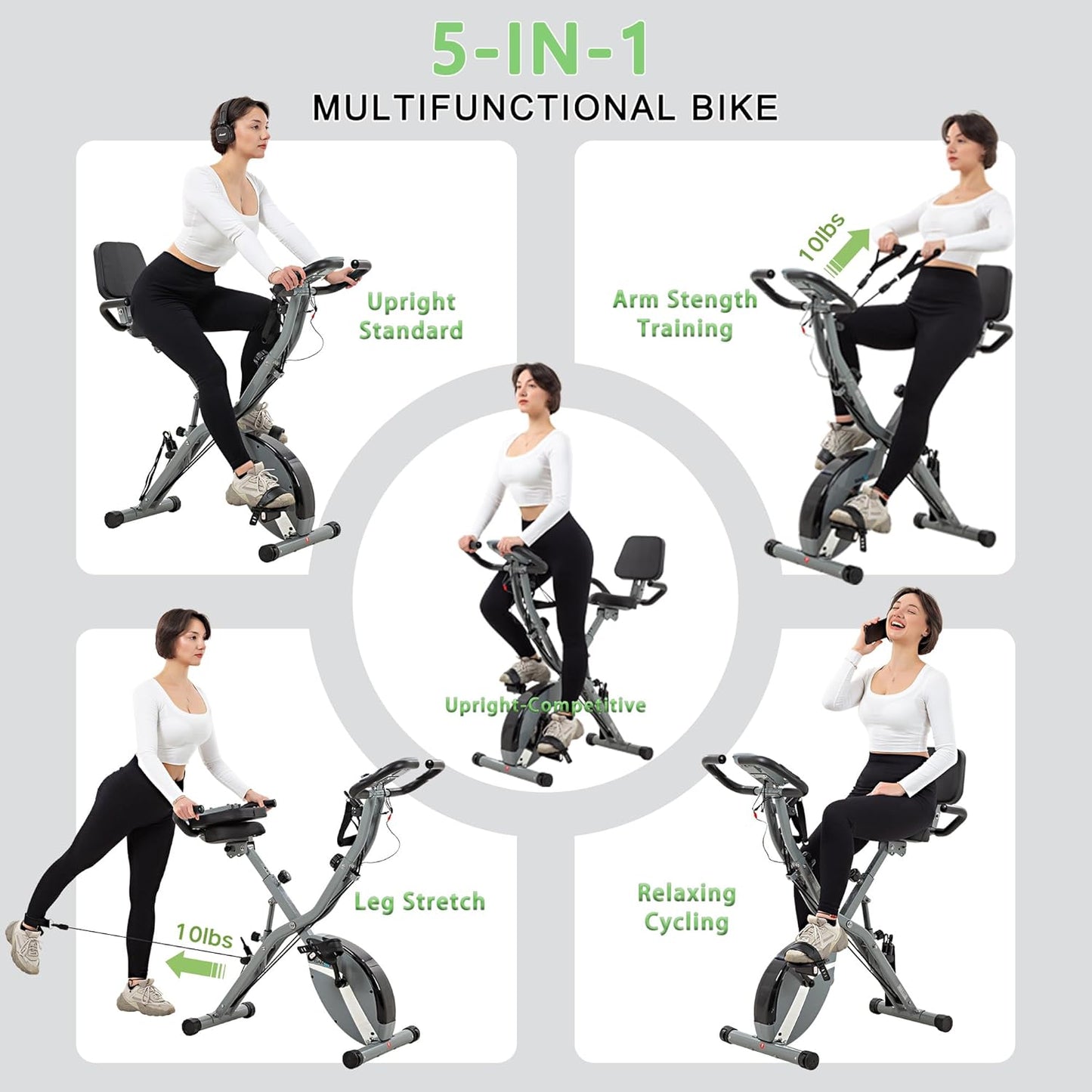 5-IN-1

MULTIFUNCTIONAL BIKE

Upright Standard

10lbs

Arm Stength Training

Upright-Competitive

Leg Stretch

10lbs

Relaxing Cycling