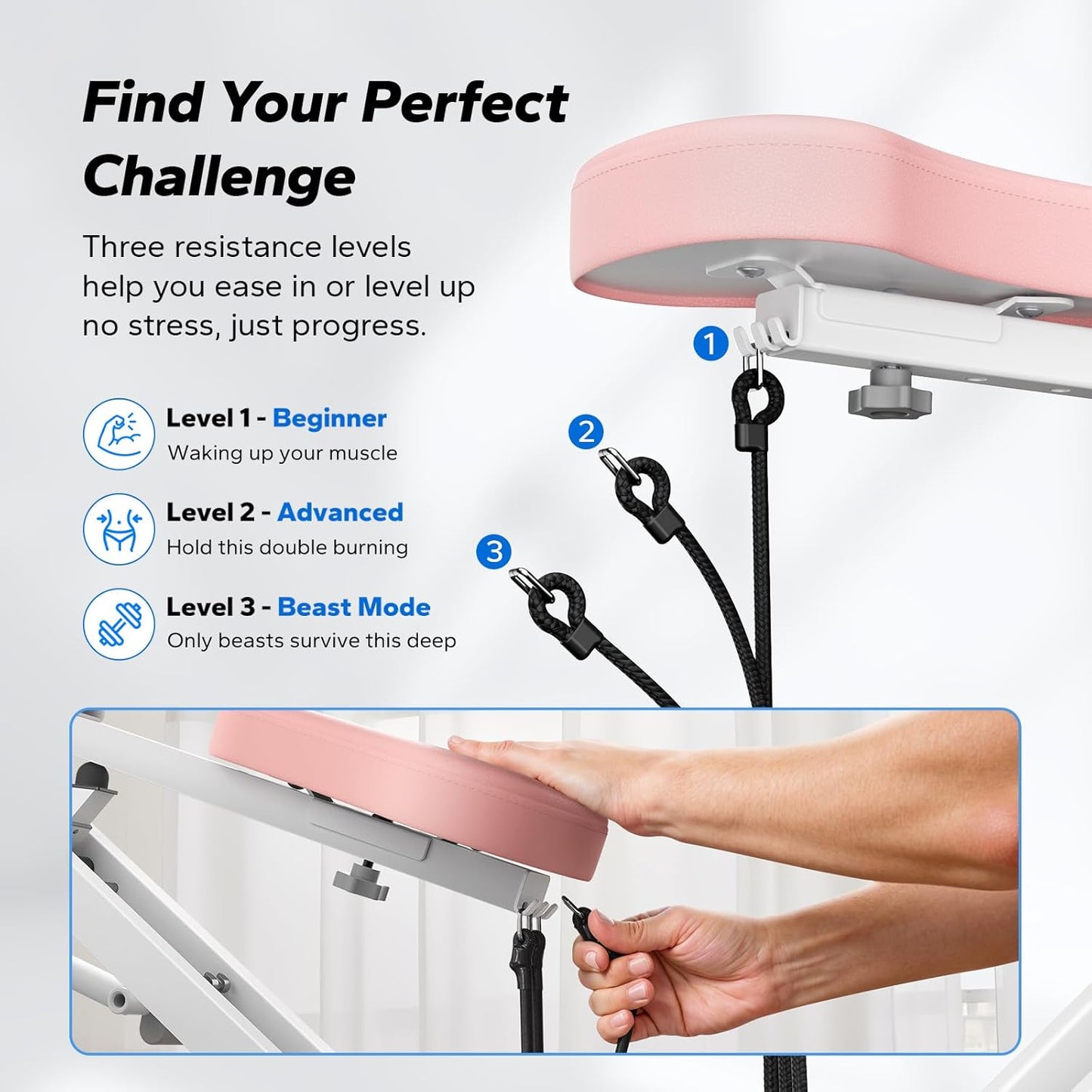 Find Your Perfect Challenge

Three resistance levels help you ease in or level up no stress, just progress.

Level 1 - Beginner
Waking up your muscle

Level 2 - Advanced
Hold this double burning

Level 3 - Beast Mode
Only beasts survive this deep

1

2

3